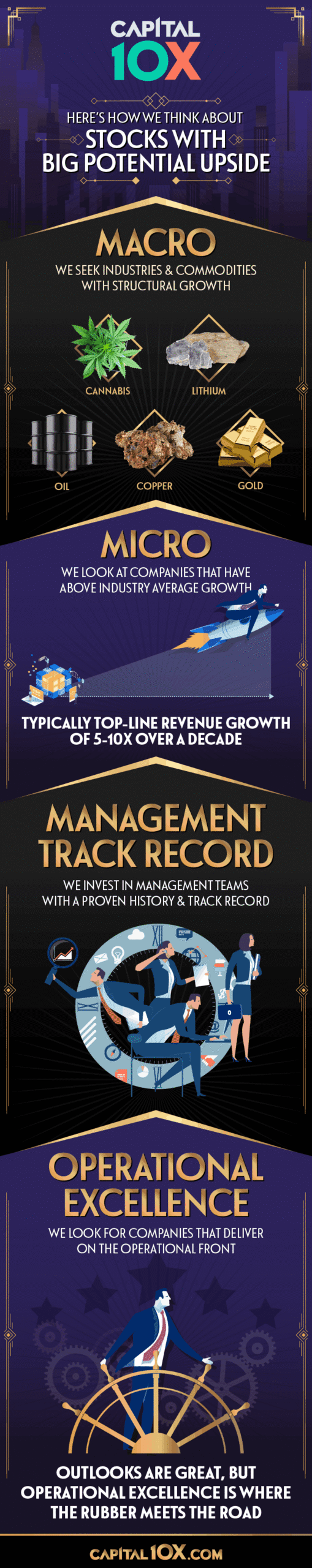 CAPITAL 10X

HERE'S HOW WE THINK ABOUT
STOCKS WITH BIG POTENTIAL UPSIDE

MACRO

WE SEEK INDUSTRIES & COMMODITIES WITH STRUCTURAL GROWTH

CANNABIS

LITHIUM

OIL

COPPER

GOLD

MICRO

WE LOOK AT COMPANIES THAT HAVE ABOVE INDUSTRY AVERAGE GROWTH

TYPICALLY TOP-LINE REVENUE GROWTH OF 5-10X OVER A DECADE

MANAGEMENT TRACK RECORD

WE INVEST IN MANAGEMENT TEAMS WITH A PROVEN HISTORY & TRACK RECORD

OPERATIONAL EXCELLENCE

WE LOOK FOR COMPANIES THAT DELIVER ON THE OPERATIONAL FRONT

OUTLOOKS ARE GREAT, BUT OPERATIONAL EXCELLENCE IS WHERE THE RUBBER MEETS THE ROAD

CAPITAL10X.COM